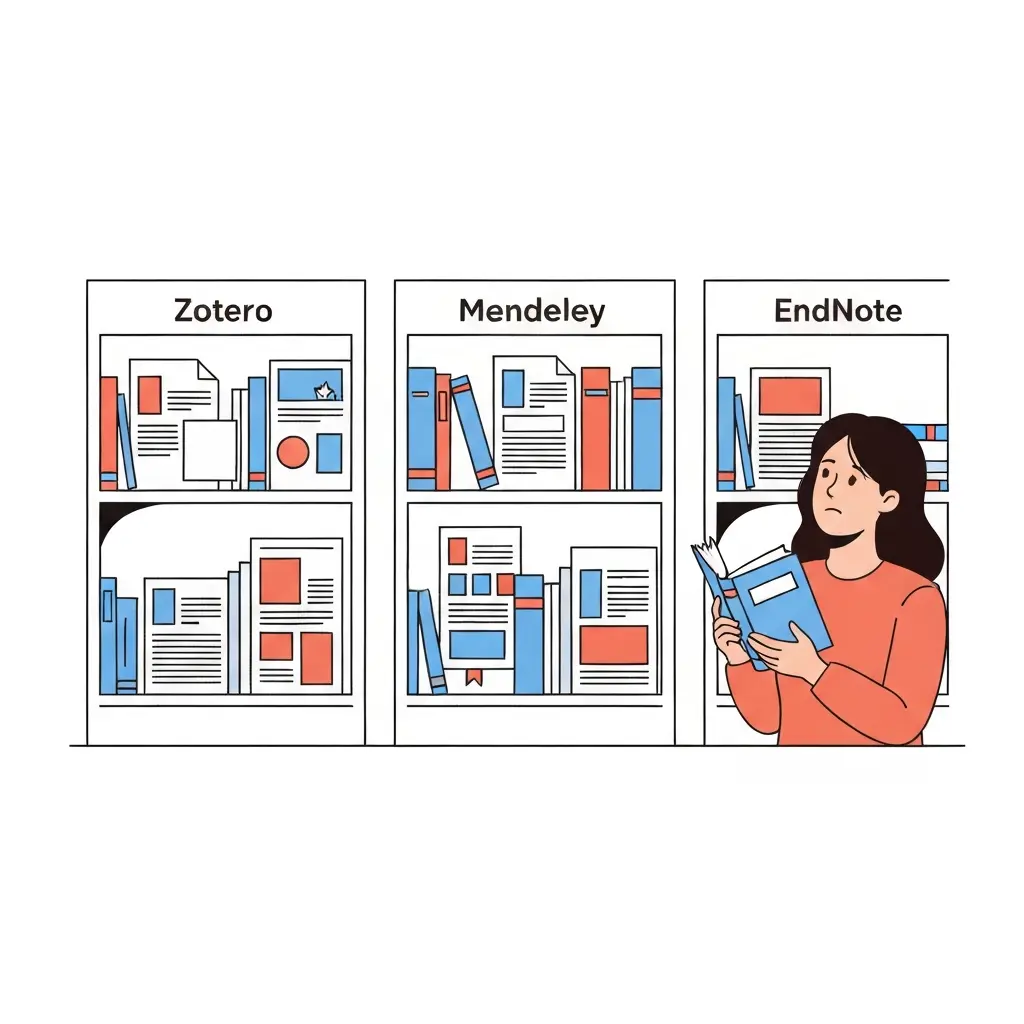 Zotero

Mendeley

EndNote